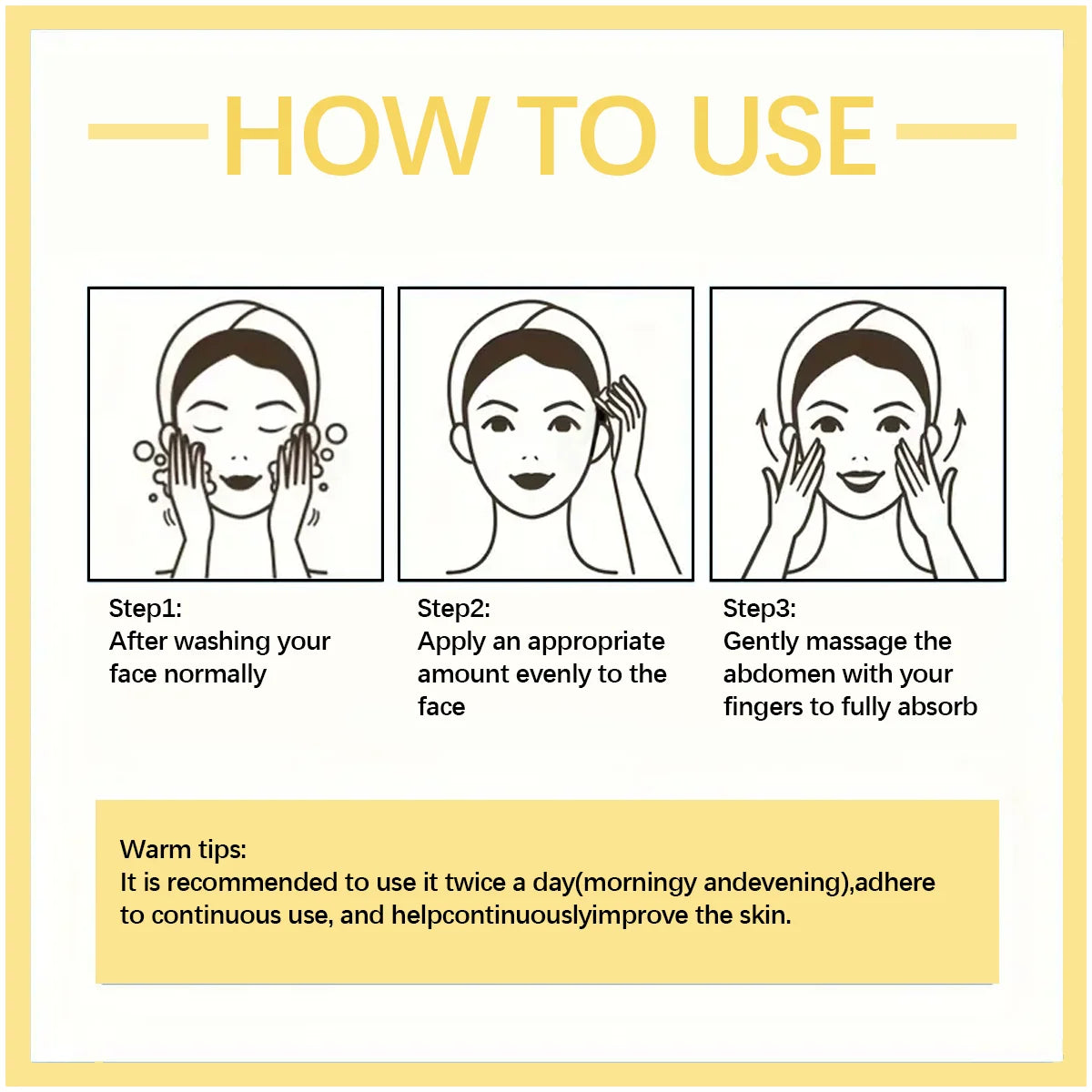 HOW TO USE

Step1:
After washing your face normally

Step2:
Apply an appropriate amount evenly to the face

Step3:
Gently massage the abdomen with your fingers to fully absorb

Warm tips:
It is recommended to use it twice a day(morningy andevening),adhere to continuous use, and helpcontinuouslyimprove the skin.